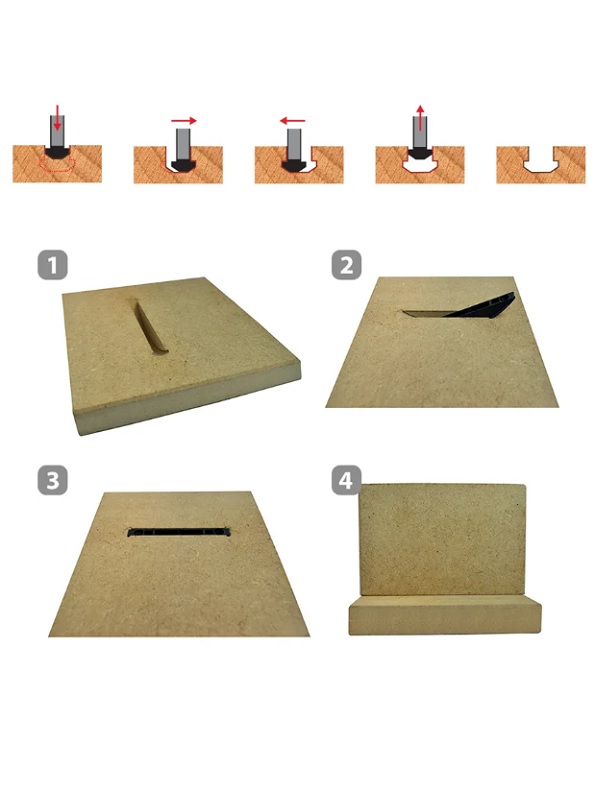 1

2

3

4